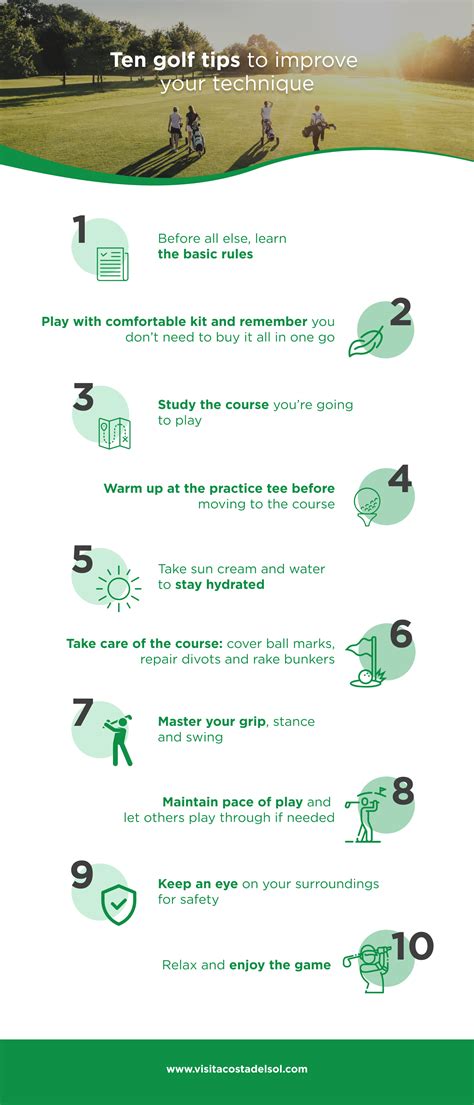 Ten golf tips to improve your technique

1
Before all else, learn the basic rules

2
Play with comfortable kit and remember you don't need to buy it all in one go

3
Study the course you're going to play

4
Warm up at the practice tee before moving to the course

5
Take sun cream and water to stay hydrated

6
Take care of the course: cover ball marks, repair divots and rake bunkers

7
Master your grip, stance and swing

8
Maintain pace of play and let others play through if needed

9
Keep an eye on your surroundings for safety

10
Relax and enjoy the game

www.visitacostadelsol.com